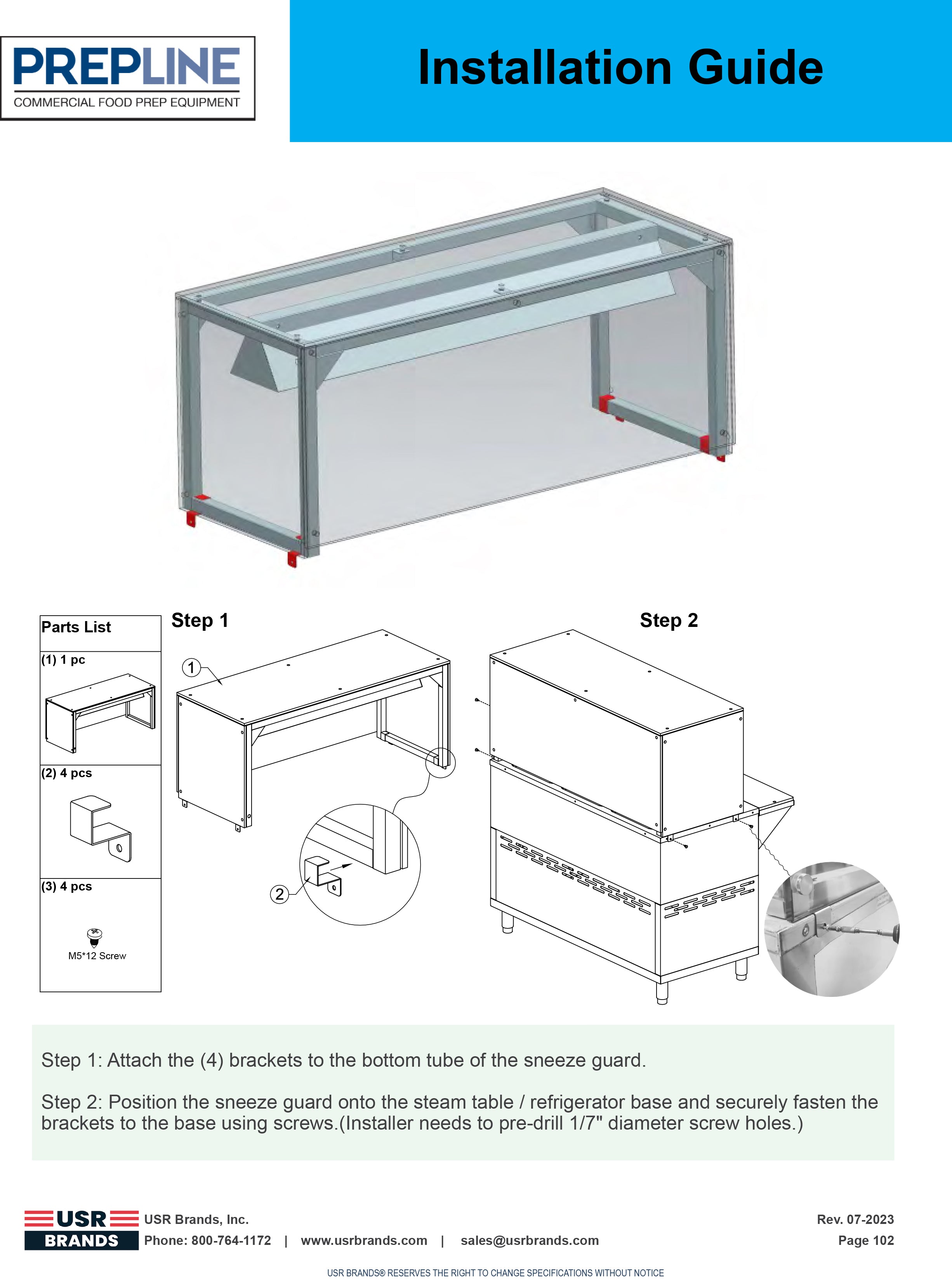 PREPLINE
COMMERCIAL FOOD PREP EQUIPMENT

Installation Guide

Parts List

(1) 1 pc

(2) 4 pcs

(3) 4 pcs

M5*12 Screw

Step 1

1

2

Step 2

Step 1: Attach the (4) brackets to the bottom tube of the sneeze guard.

Step 2: Position the sneeze guard onto the steam table / refrigerator base and securely fasten the brackets to the base using screws.(Installer needs to pre-drill 1/7" diameter screw holes.)

USR BRANDS

USR Brands, Inc.
Phone: 800-764-1172 | www.usrbrands.com | sales@usrbrands.com

Rev. 07-2023
Page 102

USR BRANDS® RESERVES THE RIGHT TO CHANGE SPECIFICATIONS WITHOUT NOTICE